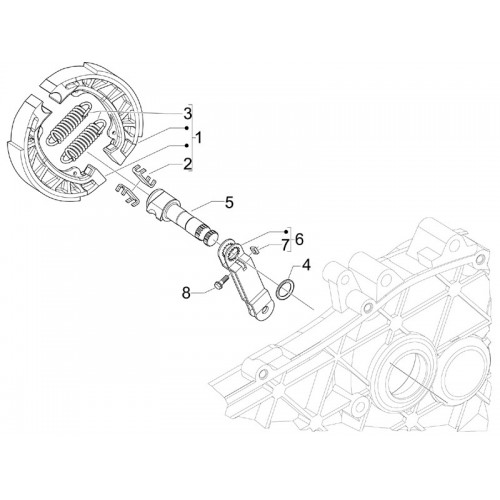 3
1
2
5
6
7
4
8